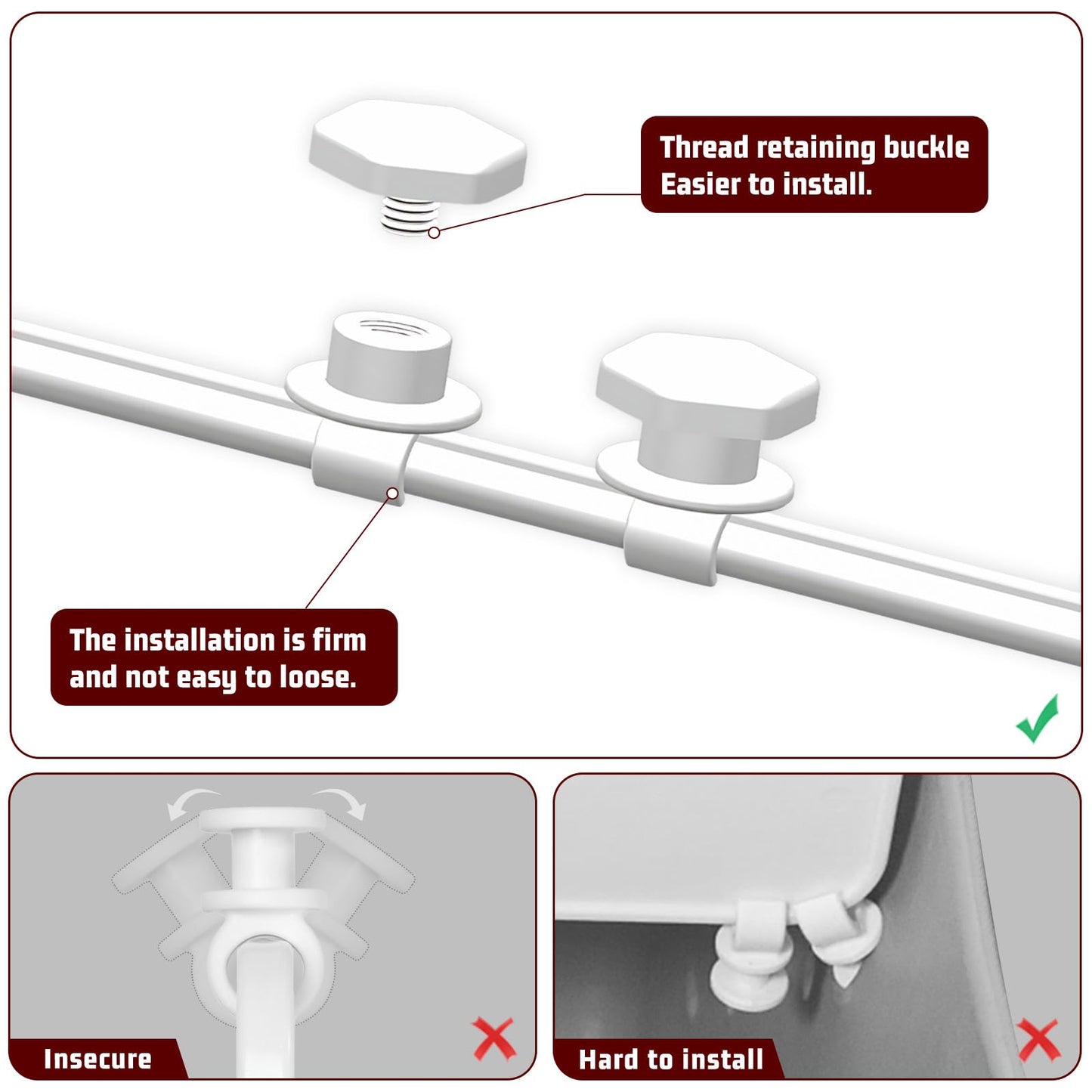 Thread retaining buckle
Easier to install.

The installation is firm and not easy to loose.

Insecure

Hard to install